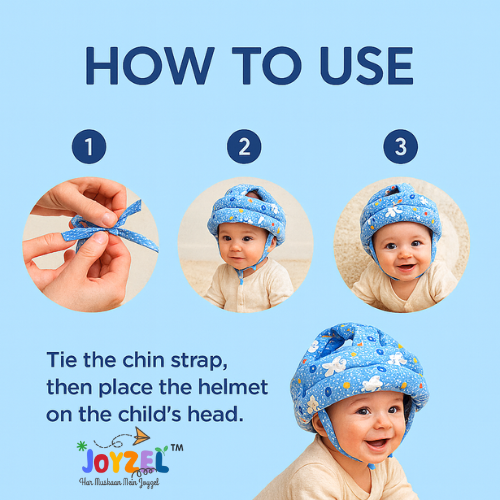 HOW TO USE

1

2

3

Tie the chin strap, then place the helmet on the child's head.

JOYZEL™
Har Muskaan Mein Joyzel